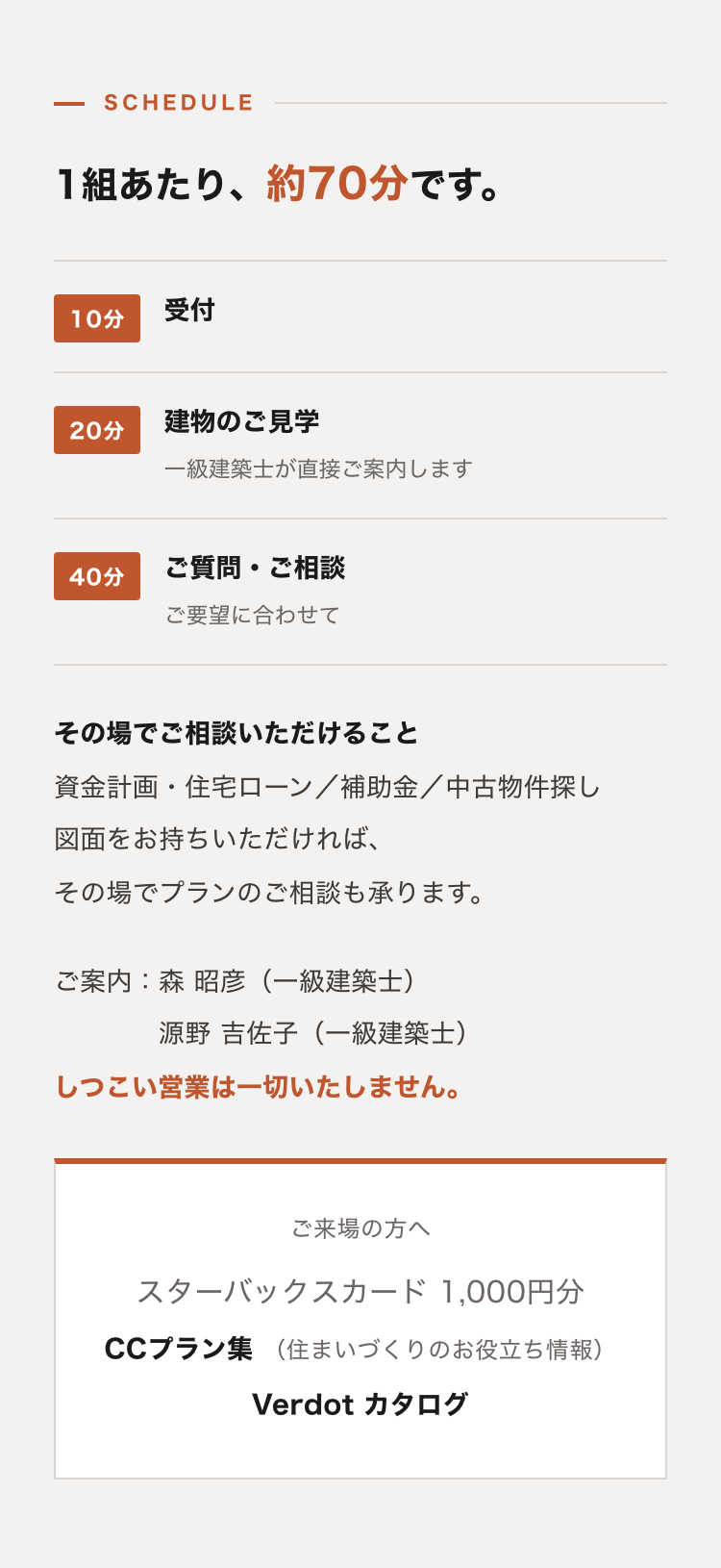 SCHEDULE

1組あたり、約70分です。

10分 受付

20分 建物のご見学
一級建築士が直接ご案内します

40分 ご質問・ご相談
ご要望に合わせて

その場でご相談いただけること
資金計画・住宅ローン／補助金／中古物件探し
図面をお持ちいただければ、
その場でプランのご相談も承ります。

ご案内：森 昭彦（一級建築士）
源野 吉佐子（一級建築士）
しつこい営業は一切いたしません。

ご来場の方へ
スターバックスカード 1,000円分
CCプラン集 （住まいづくりのお役立ち情報）
Verdot カタログ